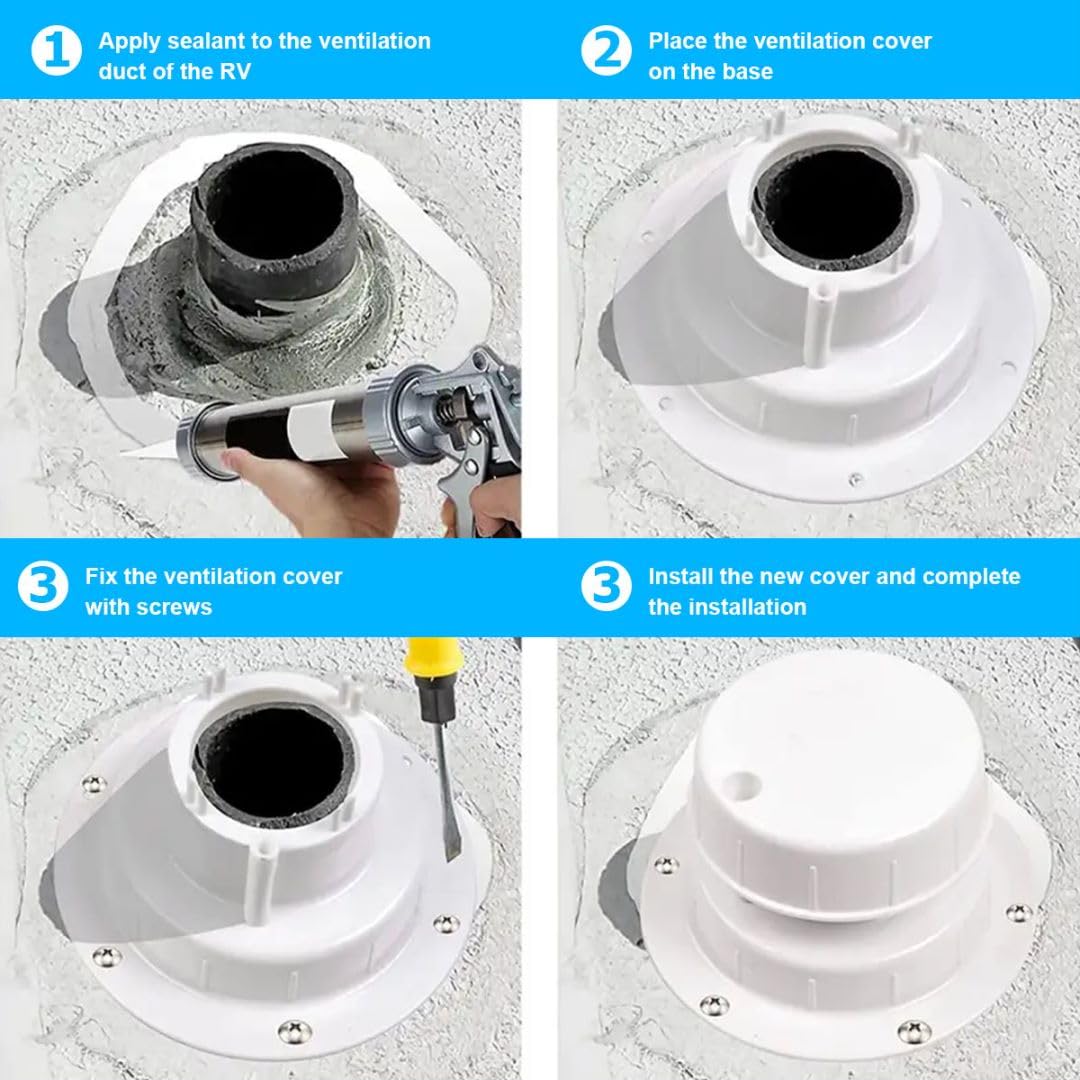 1 Apply sealant to the ventilation duct of the RV

2 Place the ventilation cover on the base

3 Fix the ventilation cover with screws

3 Install the new cover and complete the installation